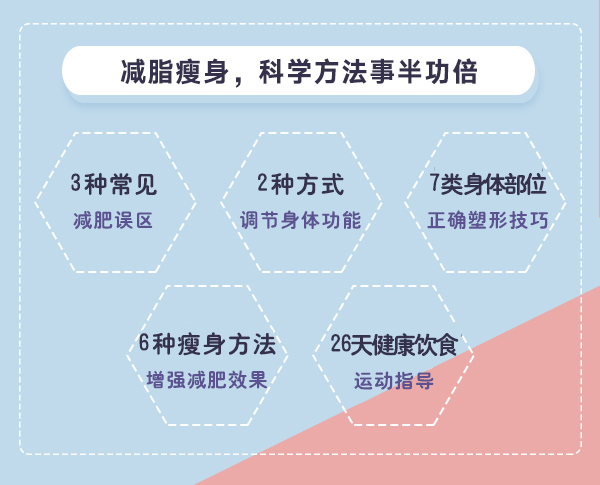 减脂瘦身，科学方法事半功倍

3种常见
减肥误区

2种方式
调节身体功能

7类身体部位
正确塑形技巧

6种瘦身方法
增强减肥效果

26天健康饮食
运动指导